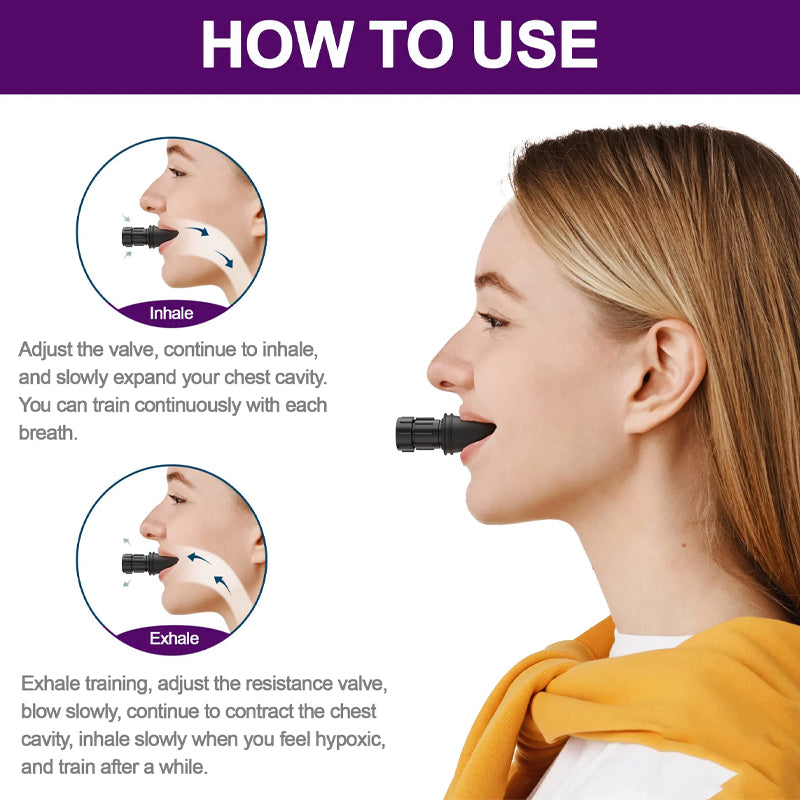 HOW TO USE

Inhale

Adjust the valve, continue to inhale, and slowly expand your chest cavity. You can train continuously with each breath.

Exhale

Exhale training, adjust the resistance valve, blow slowly, continue to contract the chest cavity, inhale slowly when you feel hypoxic, and train after a while.